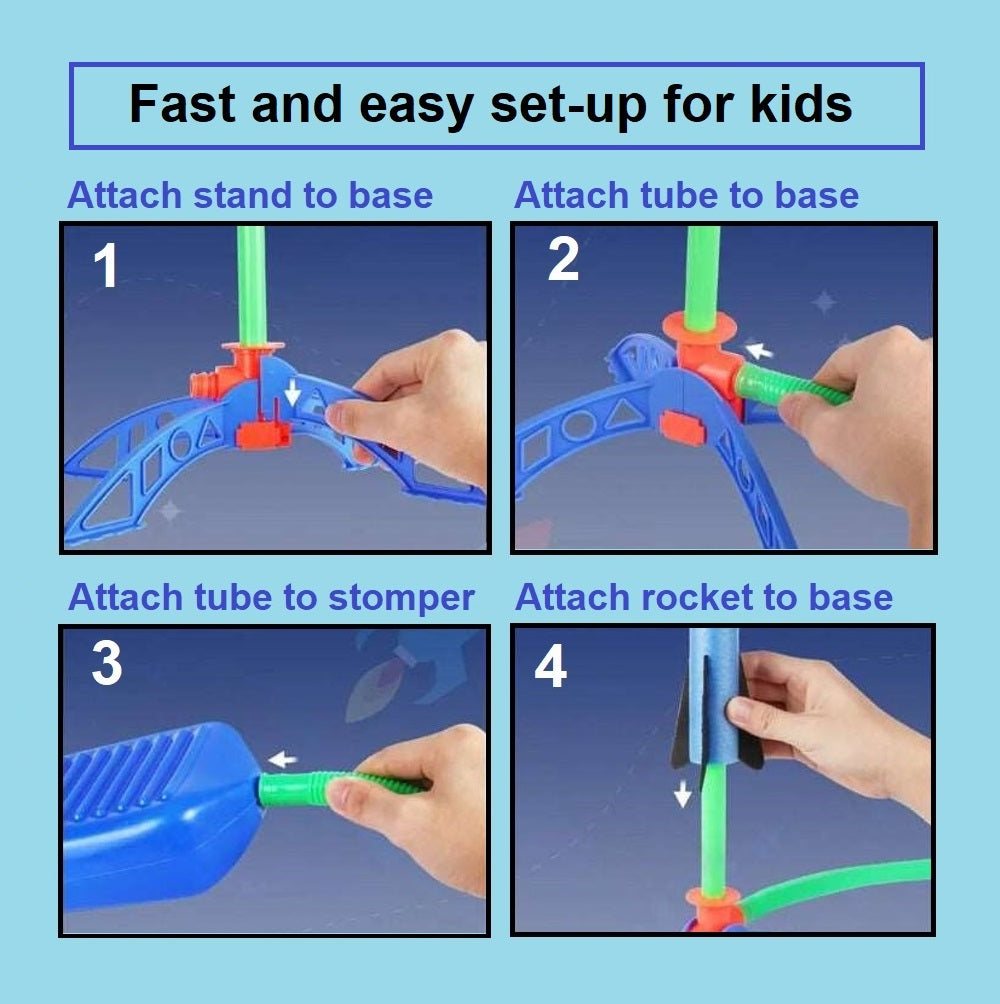 Fast and easy set-up for kids

Attach stand to base

1

Attach tube to base

2

Attach tube to stomper

3

Attach rocket to base

4